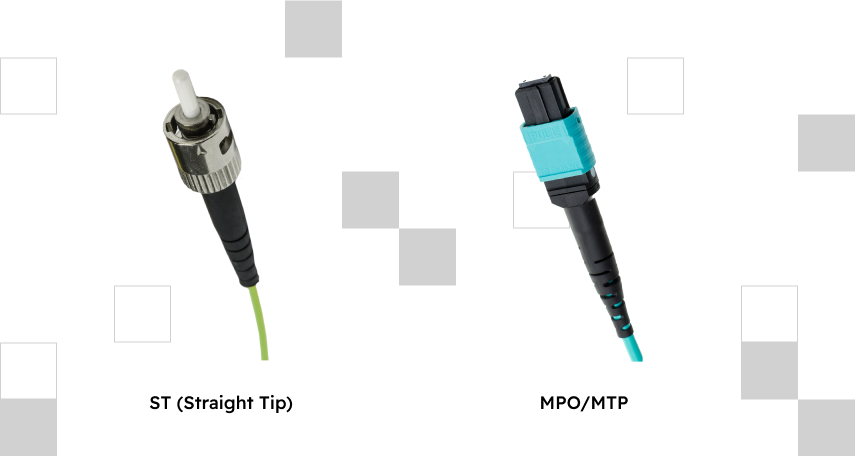 ST (Straight Tip)

MPO/MTP