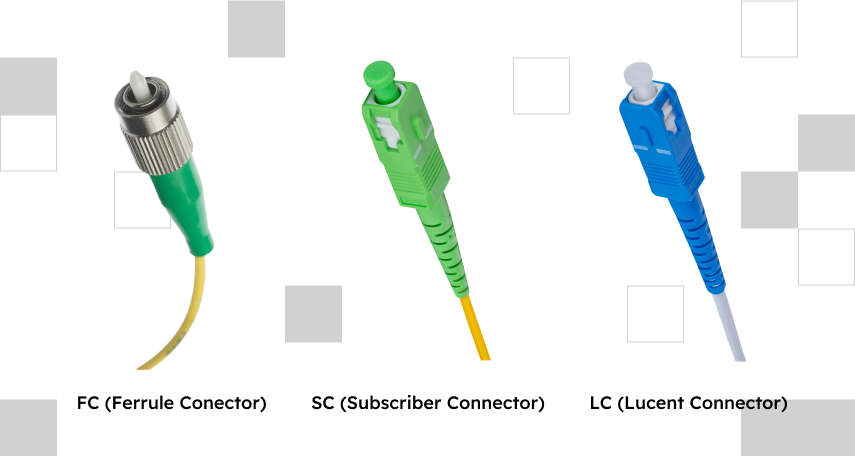 FC (Ferrule Conector)

SC (Subscriber Connector)

LC (Lucent Connector)